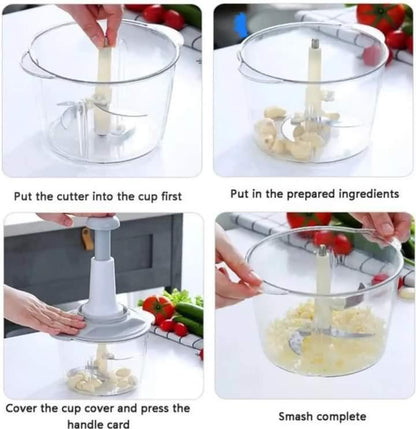 Put the cutter into the cup first

Put in the prepared ingredients

Cover the cup cover and press the handle card

Smash complete